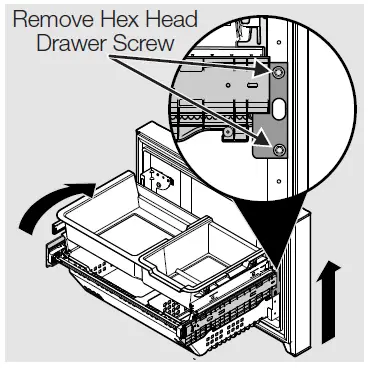 Remove Hex Head Drawer Screw