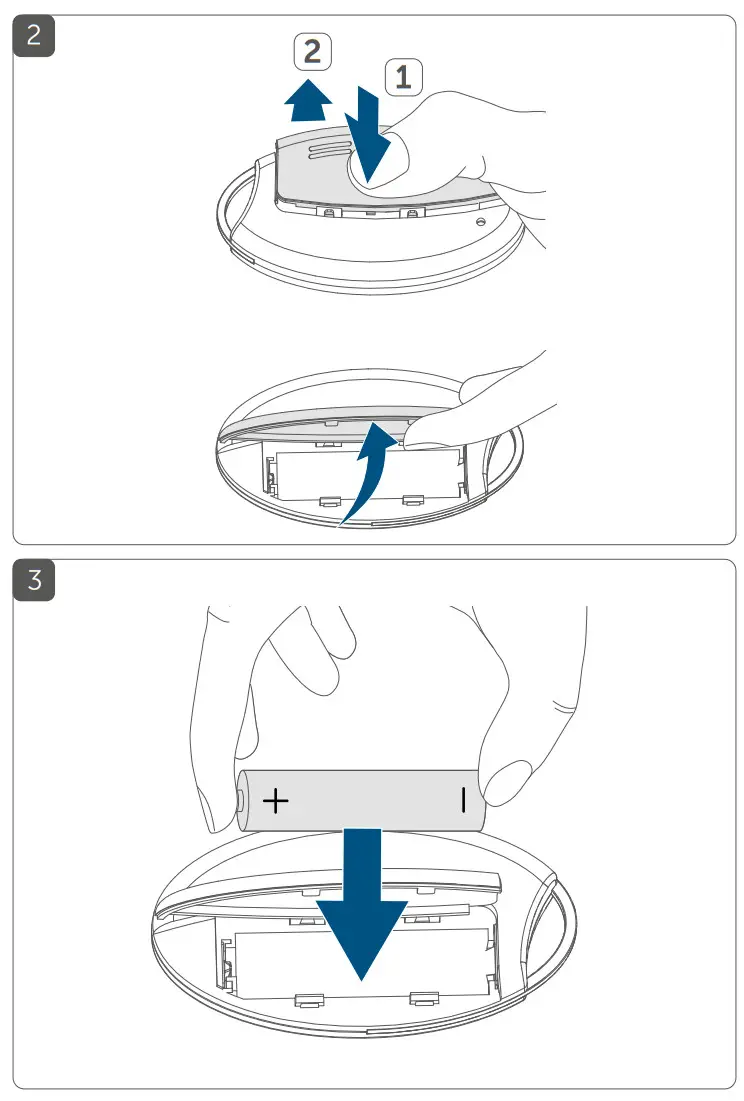 2

2

1

3

+

-