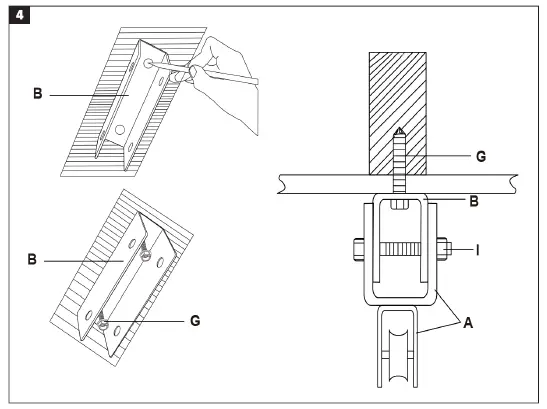 4

B

B

G

G

B

I

A