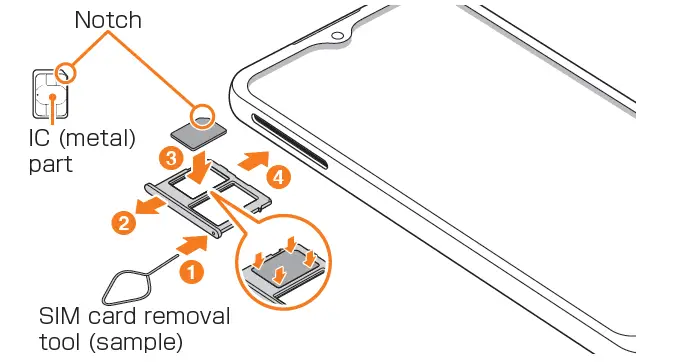 Notch

IC (metal) part

3

4

2

1

SIM card removal tool (sample)