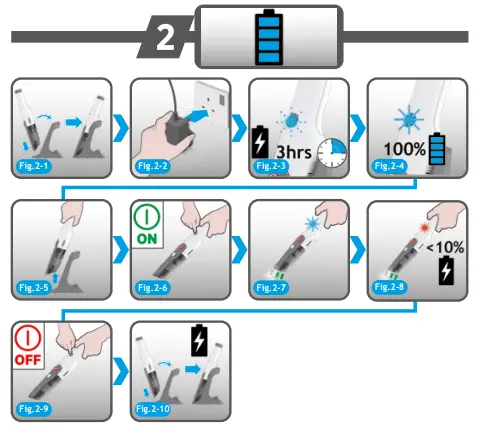 2

Fig.2-1

Fig.2-2

3hrs
Fig.2-3

100%
Fig.2-4

Fig.2-5

ON
Fig.2-6

Fig.2-7

<10%
Fig.2-8

OFF
Fig.2-9

Fig.2-10