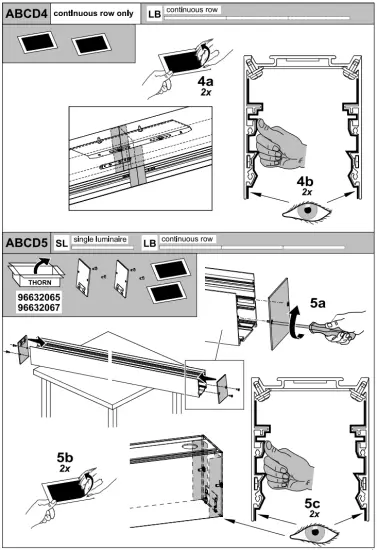 ABCD4 continuous row only

LB continuous row

4a
2x

4b
2x

ABCD5 SL single luminaire

LB continuous row

THORN

96632065
96632067

5a

5b
2x

5c
2x