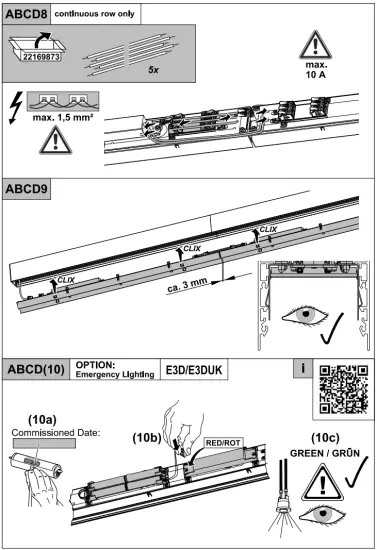 ABCD8 continuous row only

22169873

5x

max. 10 A

max. 1,5 mm²

ABCD9

CLIX

CLIX

CLIX

ca. 3 mm

ABCD(10) OPTION: Emergency Lighting E3D/E3DUK

i

(10a)

Commissioned Date:

(10b)

RED/ROT

(10c)

GREEN / GRÜN