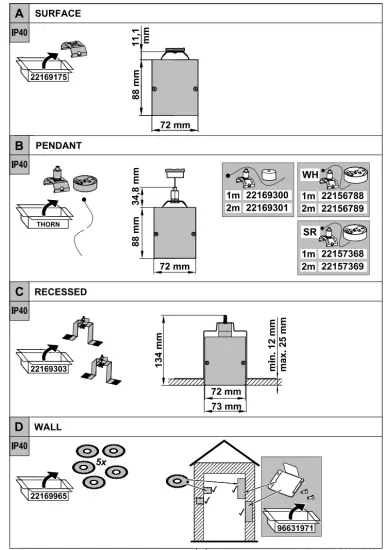 A SURFACE

IP40

22169175

11,1 mm

88 mm

72 mm

B PENDANT

IP40

THORN

34,8 mm

88 mm

72 mm

| 1m | 22169300 |
|---|---|
| 2m | 22169301 |

WH

| 1m | 22156788 |
|---|---|
| 2m | 22156789 |

SR

| 1m | 22157368 |
|---|---|
| 2m | 22157369 |

C RECESSED

IP40

22169303

134 mm

min. 12 mm
max. 25 mm

72 mm

73 mm

D WALL

IP40

5x

22169965

96631971