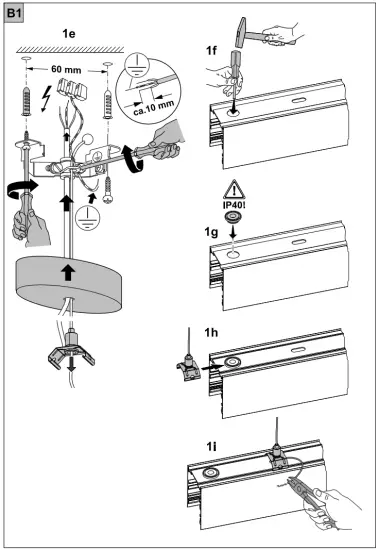 B1

1e

60 mm

ca.10 mm

1f

IP40!

1g

1h

1i