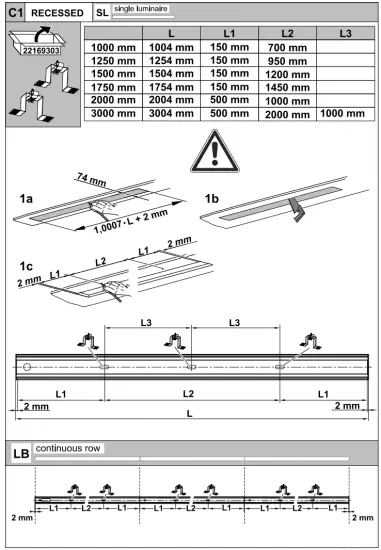 C1 RECESSED SL single luminaire

22169303

| | L | L1 | L2 | L3 |
|---|---|---|---|---|
| 1000 mm | 1004 mm | 150 mm | 700 mm | |
| 1250 mm | 1254 mm | 150 mm | 950 mm | |
| 1500 mm | 1504 mm | 150 mm | 1200 mm | |
| 1750 mm | 1754 mm | 150 mm | 1450 mm | |
| 2000 mm | 2004 mm | 500 mm | 1000 mm | |
| 3000 mm | 3004 mm | 500 mm | 2000 mm | 1000 mm |

1a
74 mm
1,0007 · L + 2 mm

1b

1c
2 mm
L1
L2
L1
2 mm

L3
L3
L1
L2
L1
2 mm
2 mm
L

LB continuous row

L1
L2
L1
L1
L2
L1
L1
L2
L1
2 mm
2 mm