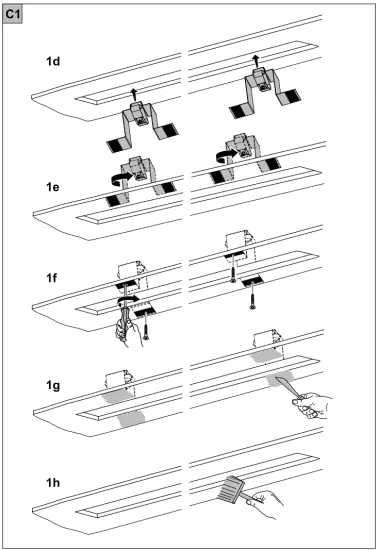 C1

1d

1e

1f

1g

1h