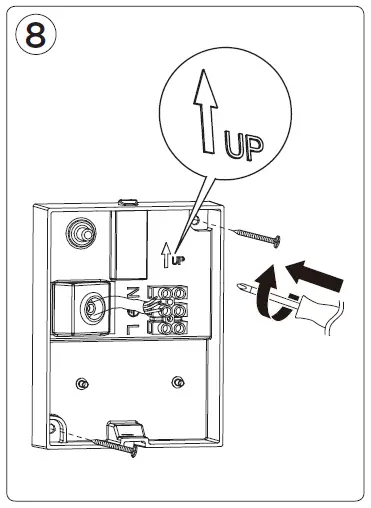 8

UP

UP

N

L