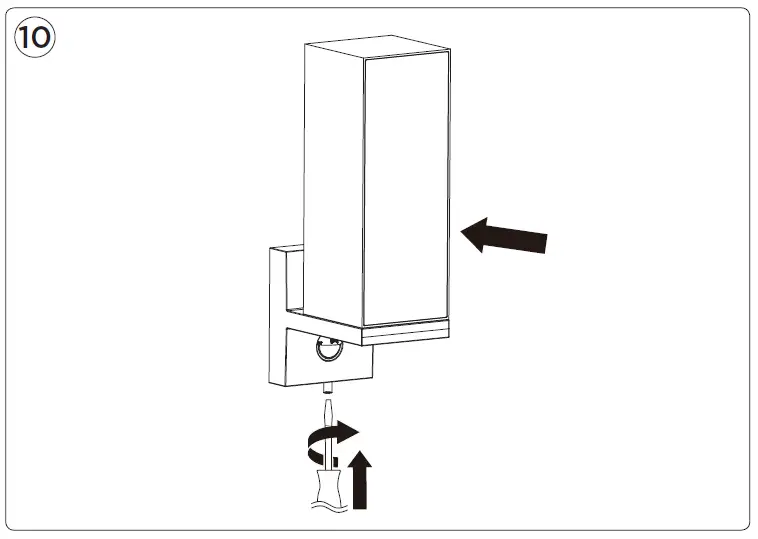 10