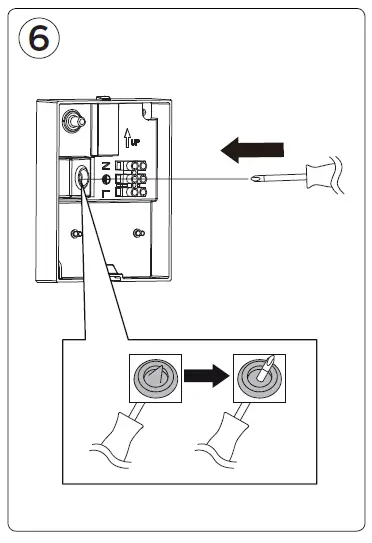 6

UP

N

L