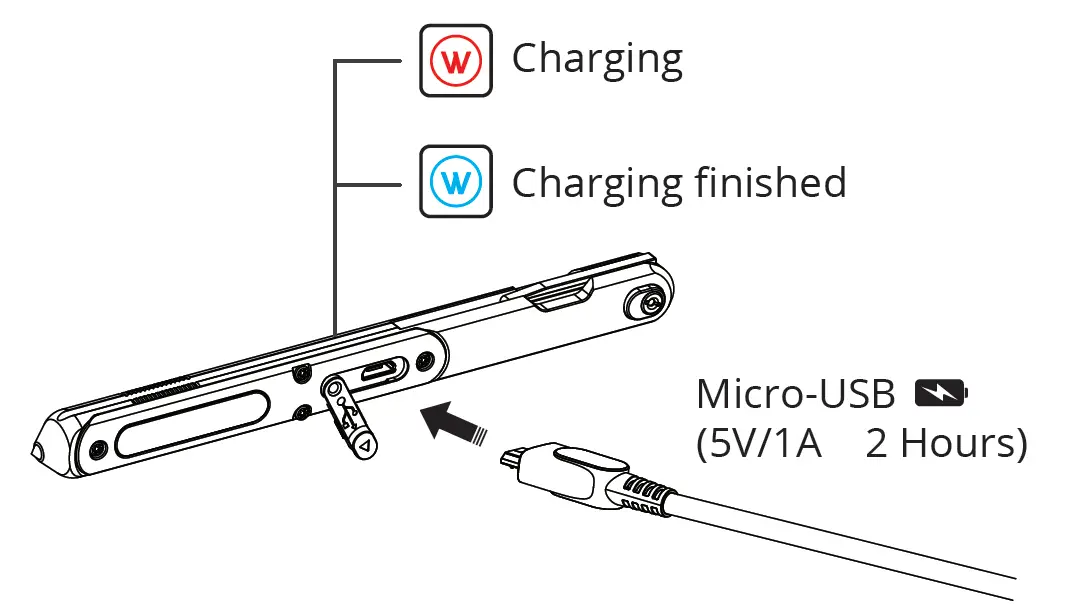 W Charging

W Charging finished

Micro-USB
(5V/1A 2 Hours)