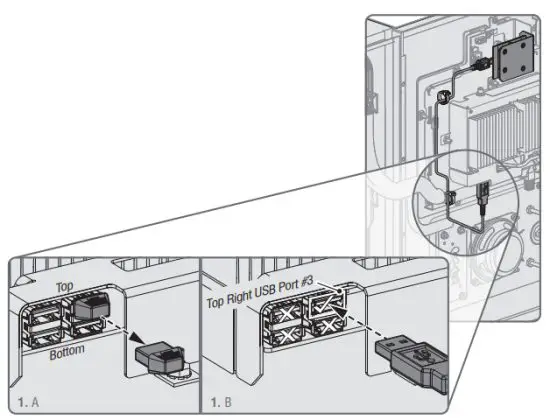 Top

Bottom

1. A

Top Right USB Port #3

1. B