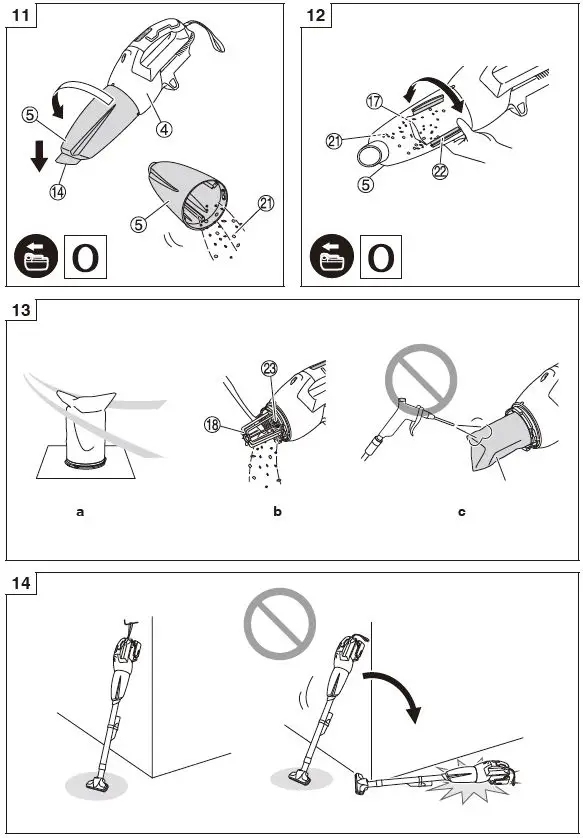 11

⑤
④
⑭
⑤
㉑
O

12

⑰
㉑
⑤
㉒
O

13

㉓
⑱

a
b
c

14