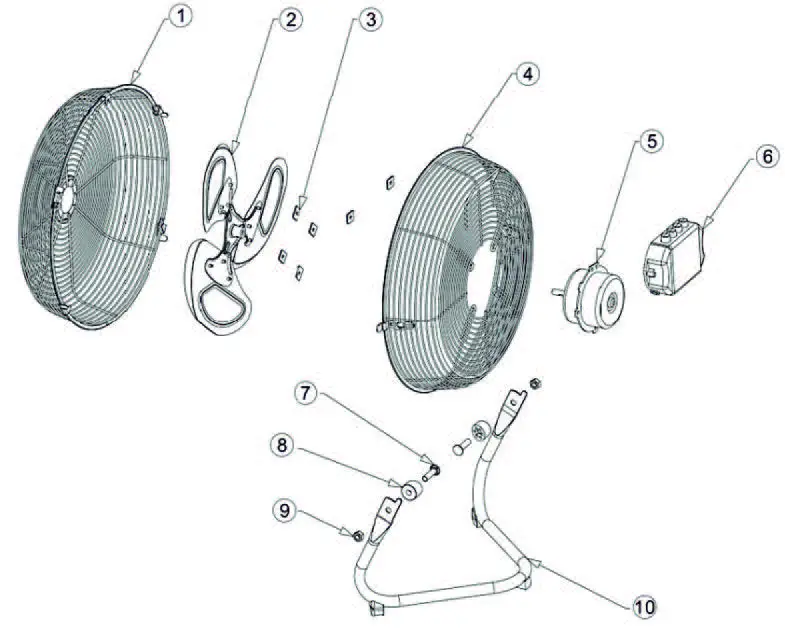 1
2
3
4
5
6
7
8
9
10