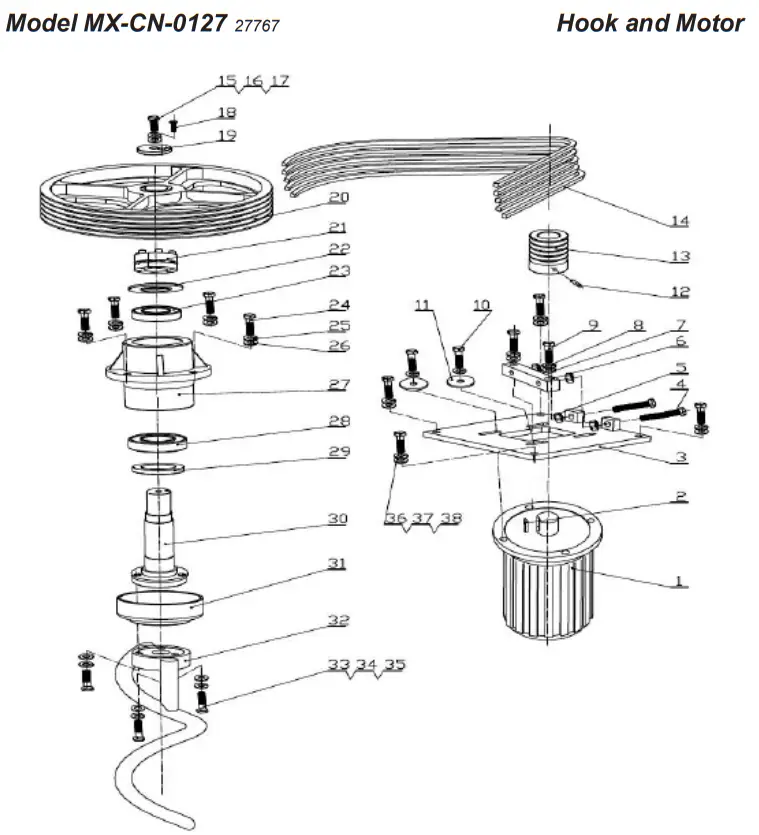 Model MX-CN-0127 27767

Hook and Motor

15 16 17
18
19
20
21
22
23
24
25
26
27
28
29
30
31
32
33 34 35
14
13
12
11
10
9
8
7
6
5
4
3
2
1
36 37 38