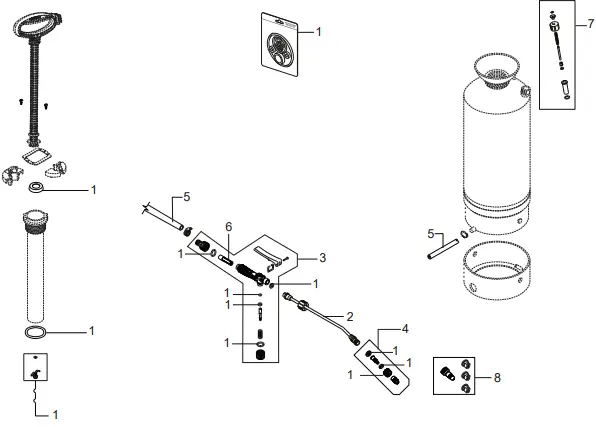 1
7
1
5
6
1
3
1
1
1
5
2
1
1
4
1
1
1
8
1