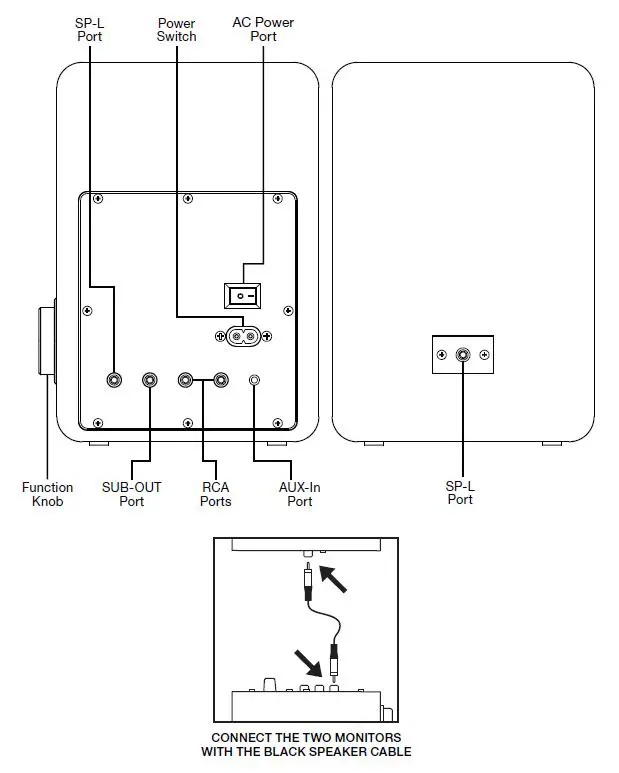 SP-L Port

Power Switch

AC Power Port

Function Knob

SUB-OUT Port

RCA Ports

AUX-In Port

SP-L Port

CONNECT THE TWO MONITORS WITH THE BLACK SPEAKER CABLE