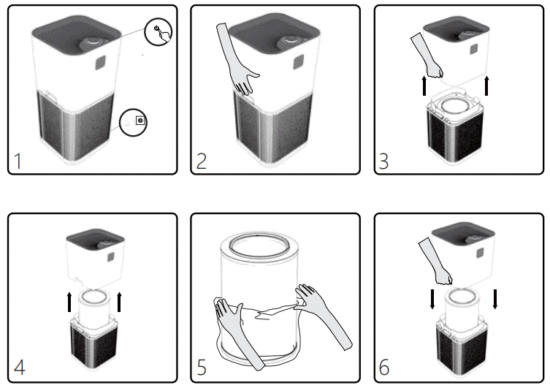 1

2

3

4

5

6