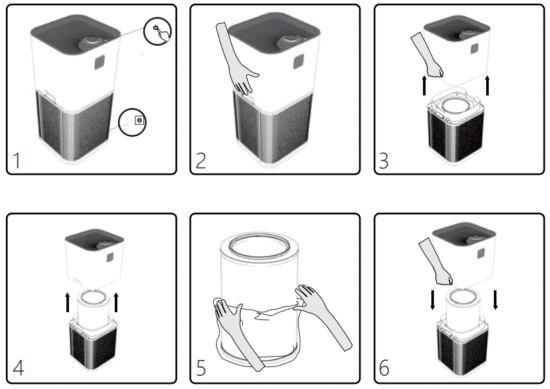 1

2

3

4

5

6