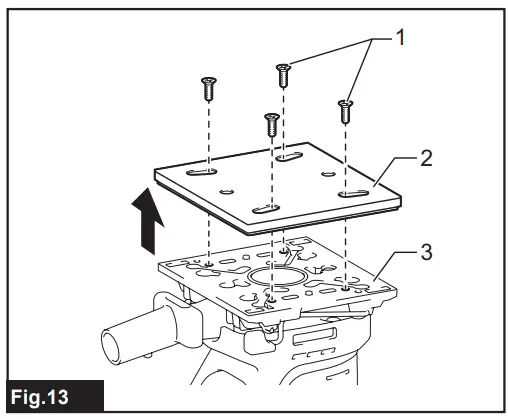 1
2
3
Fig.13