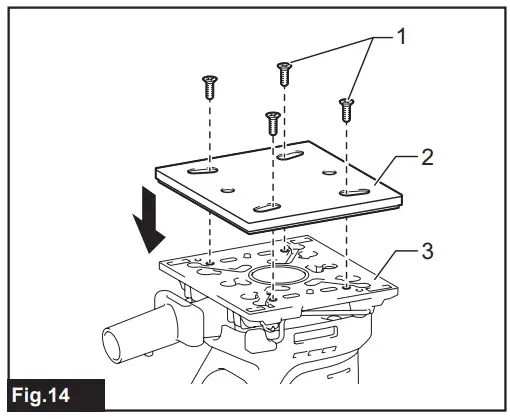 1
2
3
Fig.14