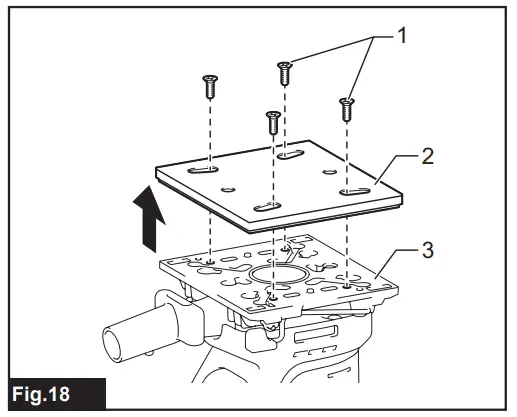 1
2
3
Fig.18