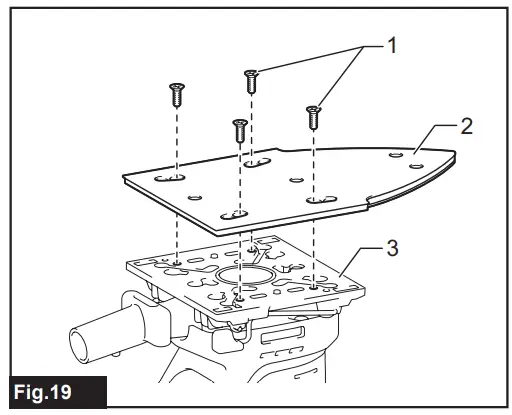 1
2
3
Fig.19