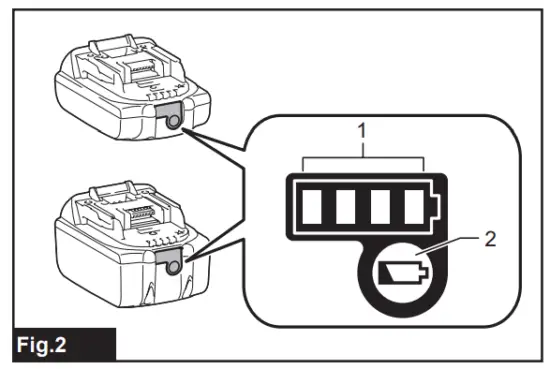 1
2
Fig.2