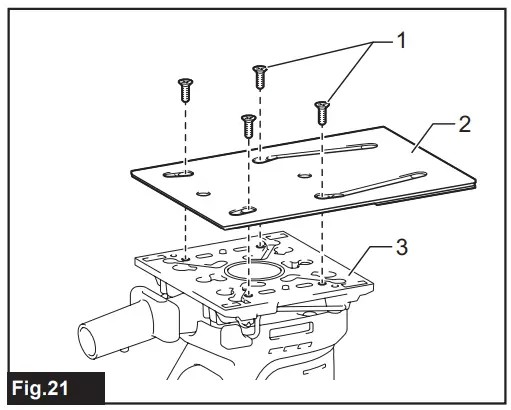 1
2
3
Fig.21