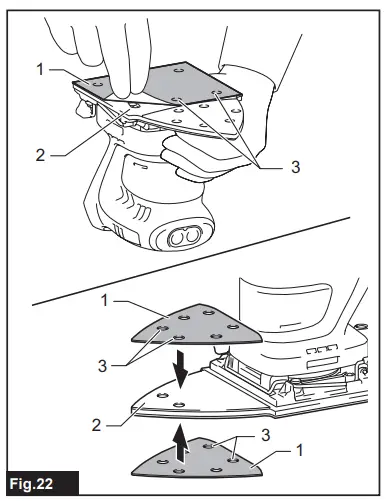 1
2
3
1
3
2
3
1
Fig.22