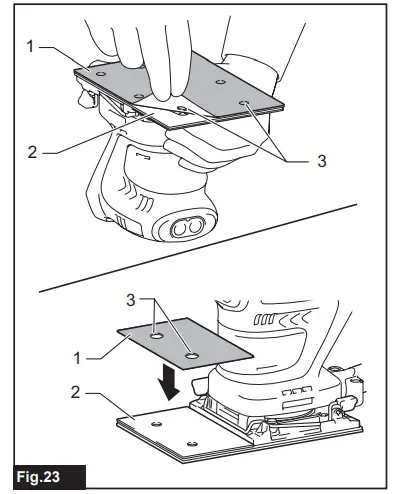 1
2
3
3
1
2
Fig.23