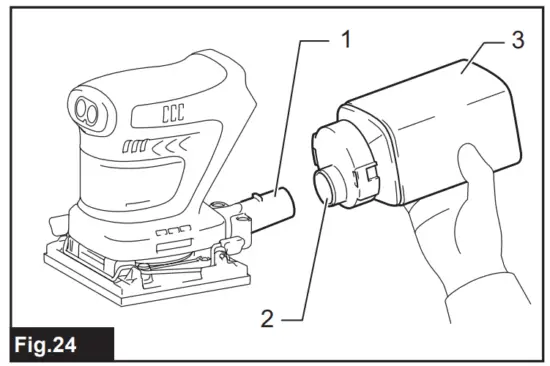 1
3
2
Fig.24