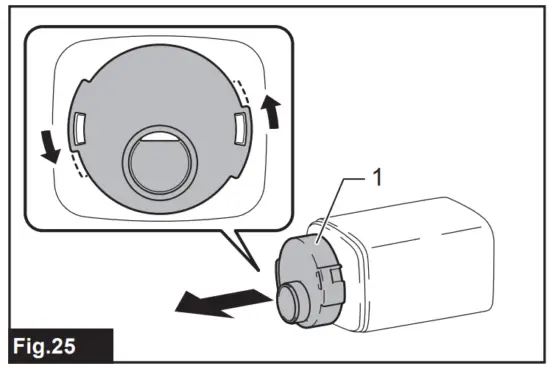 1

Fig.25