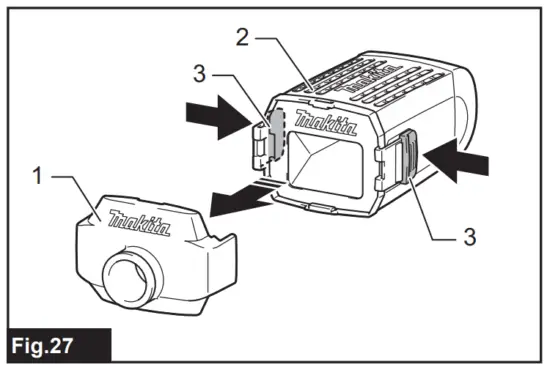 2
3
makita
makita
1
makita
3
Fig.27