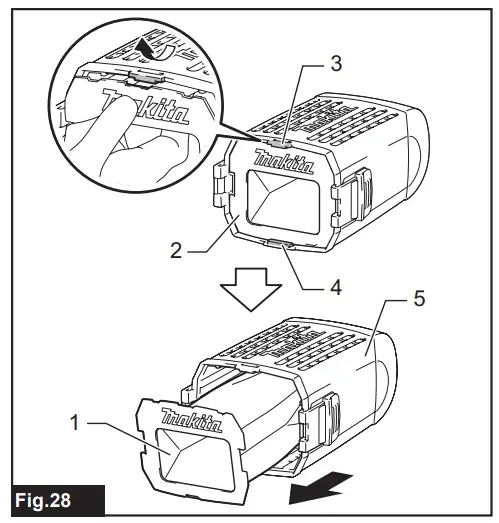 makita
3
makita
2
4
5
makita
1
Fig.28