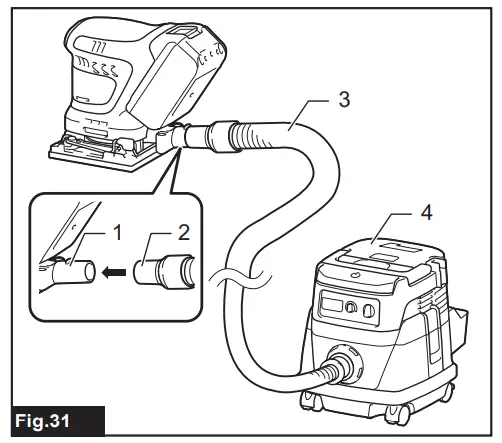 3
4
1
2
Fig.31