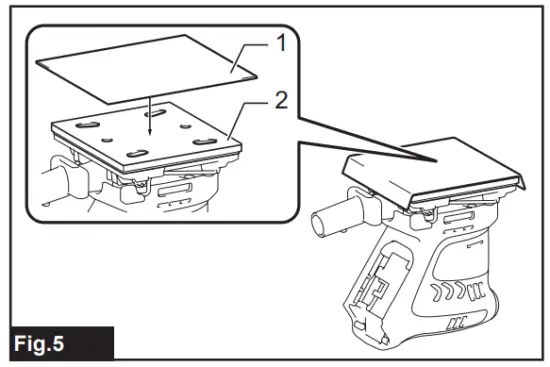 1
2
Fig.5