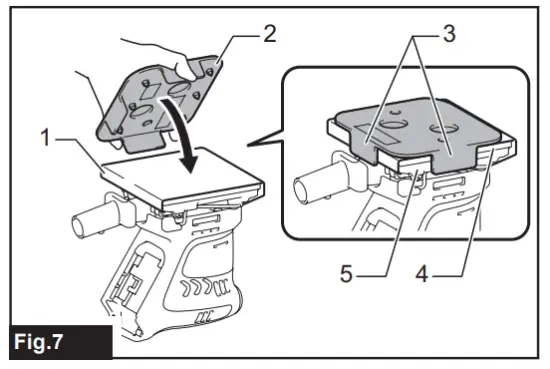 2
3
1
5
4
Fig.7