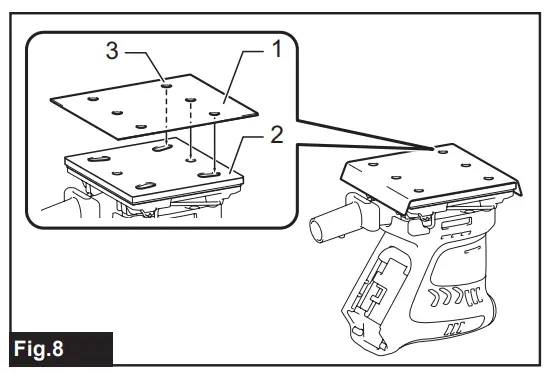 3
1
2
Fig.8