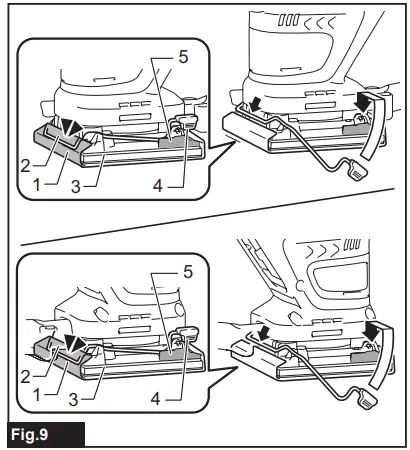 5
2
1
3
4
5
2
1
3
4
Fig.9