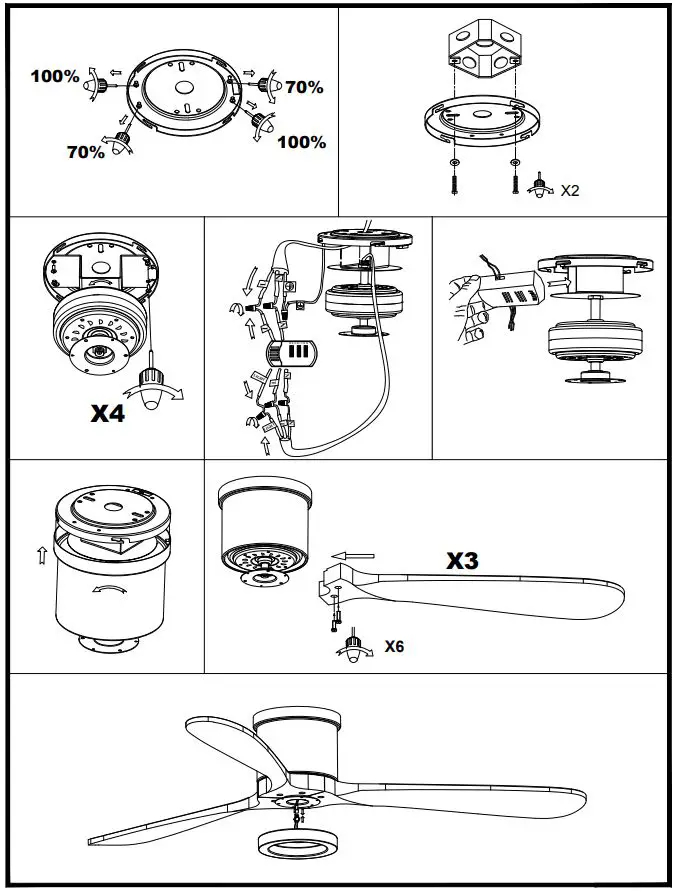 100%

70%

70%

100%

X2

X4

X3

X6