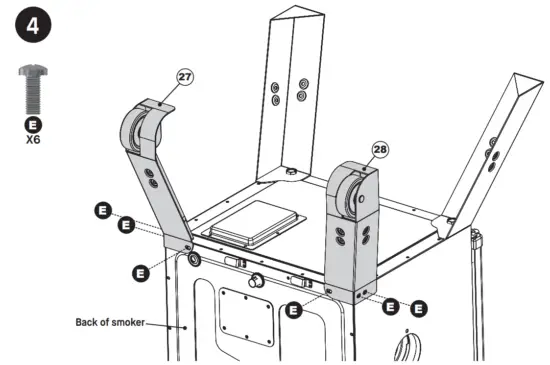 4

E
X6

27

28

E
E
E

E
E
E

Back of smoker