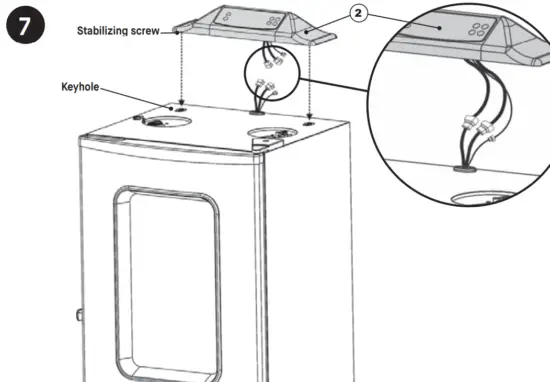 7

Stabilizing screw

2

Keyhole