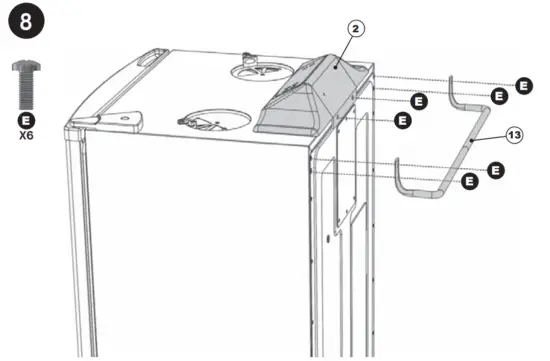 8

E
X6

2

E
E
E
E
13
E
E