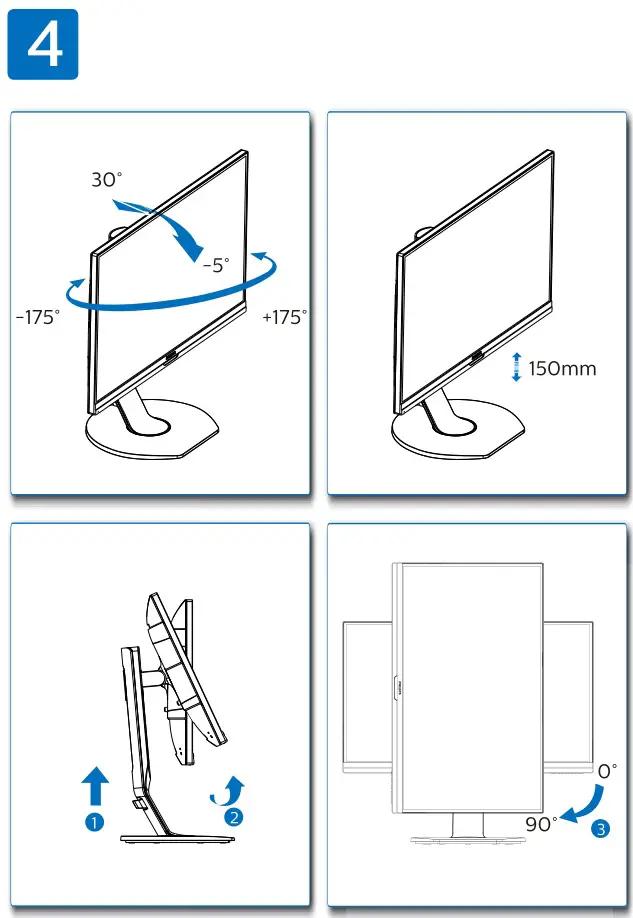 4

30°
-5°
-175°
+175°

150mm

1
2

0°
90°
3