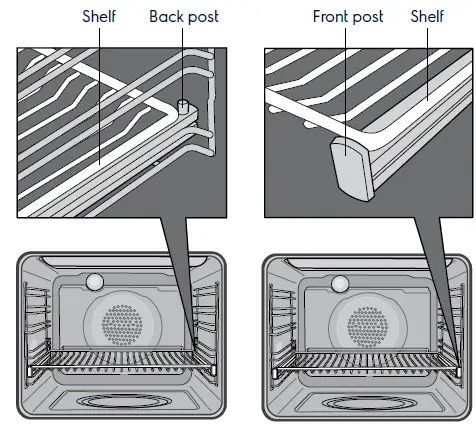 Shelf Back post

Front post Shelf