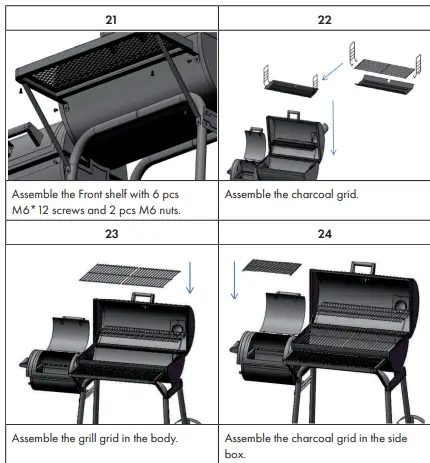 | 21 | 22 |
|---|---|
| Assemble the Front shelf with 6 pcs M6*12 screws and 2 pcs M6 nuts. | Assemble the charcoal grid. |
| 23 | 24 |
| Assemble the grill grid in the body. | Assemble the charcoal grid in the side box. |