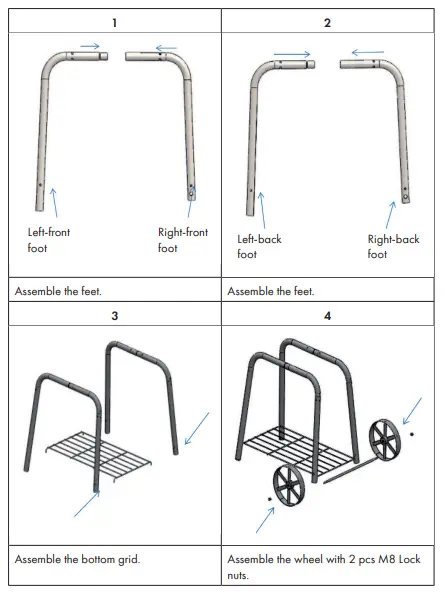 | 1 | 2 |
|---|---|
| Left-front foot   Right-front foot | Left-back foot   Right-back foot |
| Assemble the feet. | Assemble the feet. |
| 3 | 4 |
| | |
| Assemble the bottom grid. | Assemble the wheel with 2 pcs M8 Lock nuts. |