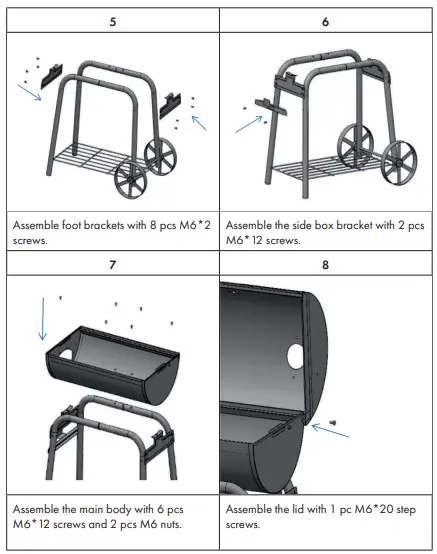 | 5 | 6 |
|---|---|
| Assemble foot brackets with 8 pcs M6*2 screws. | Assemble the side box bracket with 2 pcs M6* 12 screws. |
| 7 | 8 |
| Assemble the main body with 6 pcs M6* 12 screws and 2 pcs M6 nuts. | Assemble the lid with 1 pc M6*20 step screws. |