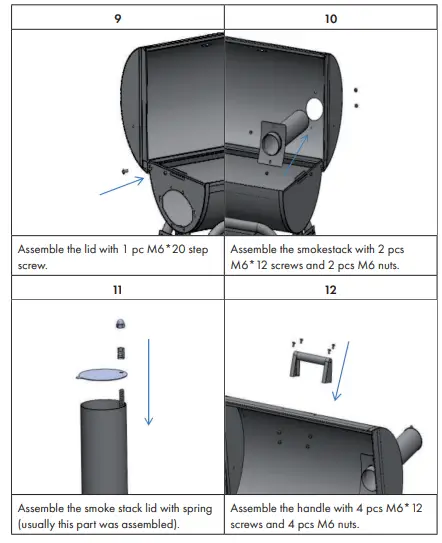 | 9 | 10 |
|---|---|
| Assemble the lid with 1 pc M6*20 step screw. | Assemble the smokestack with 2 pcs M6*12 screws and 2 pcs M6 nuts. |
| 11 | 12 |
| Assemble the smoke stack lid with spring (usually this part was assembled). | Assemble the handle with 4 pcs M6*12 screws and 4 pcs M6 nuts. |